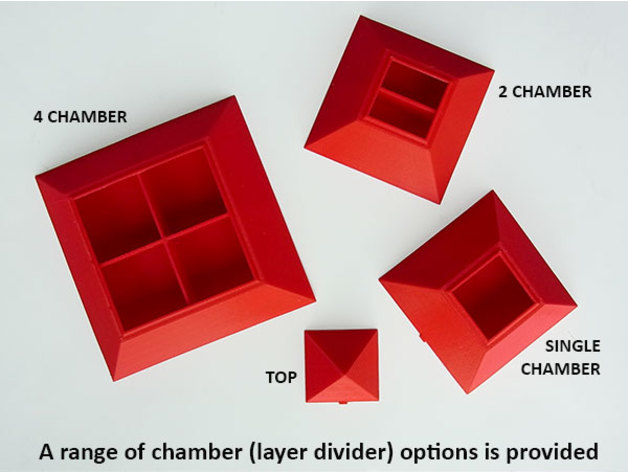 4 CHAMBER

2 CHAMBER

TOP

SINGLE CHAMBER

A range of chamber (layer divider) options is provided